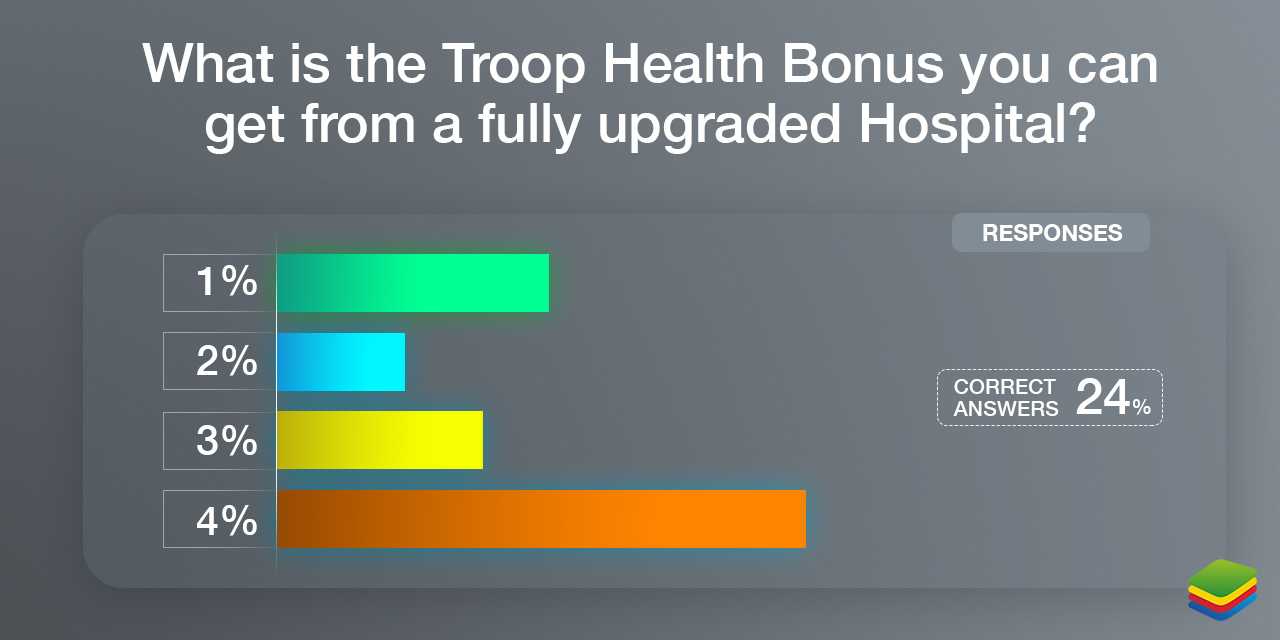 What is the Troop Health Bonus you can get from a fully upgraded Hospital?

RESPONSES

1%

2%

3%

4%

CORRECT ANSWERS 24%